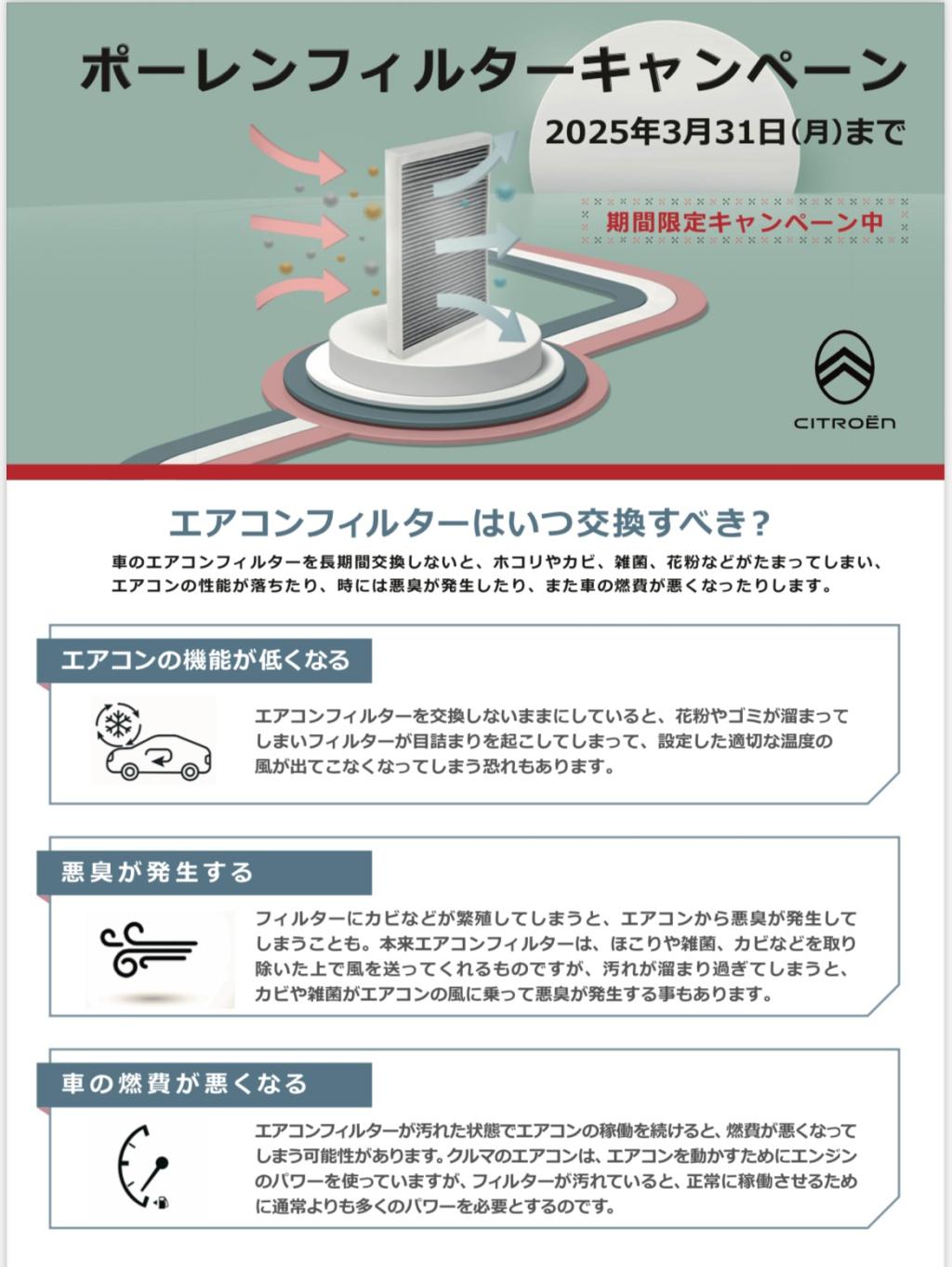 ポーレンフィルターキャンペーン

2025年3月31日(月)まで

期間限定キャンペーン中

CITROËN

エアコンフィルターはいつ交換すべき?

車のエアコンフィルターを長期間交換しないと、ホコリやカビ、雑菌、花粉などがたまってしまい、エアコンの性能が落ちたり、時には悪臭が発生したり、また車の燃費が悪くなったりします。

エアコンの機能が低くなる

エアコンフィルターを交換しないままにしていると、花粉やゴミが溜まってしまいフィルターが目詰まりを起こしてしまって、設定した適切な温度の風が出てこなくなってしまう恐れもあります。

悪臭が発生する

フィルターにカビなどが繁殖してしまうと、エアコンから悪臭が発生してしまうことも。本来エアコンフィルターは、ほこりや雑菌、カビなどを取り除いた上で風を送ってくれるものですが、汚れが溜まり過ぎてしまうと、カビや雑菌がエアコンの風に乗って悪臭が発生する事もあります。

車の燃費が悪くなる

エアコンフィルターが汚れた状態でエアコンの稼働を続けると、燃費が悪くなってしまう可能性があります。クルマのエアコンは、エアコンを動かすためにエンジンのパワーを使っていますが、フィルターが汚れていると、正常に稼働させるために通常よりも多くのパワーを必要とするのです。